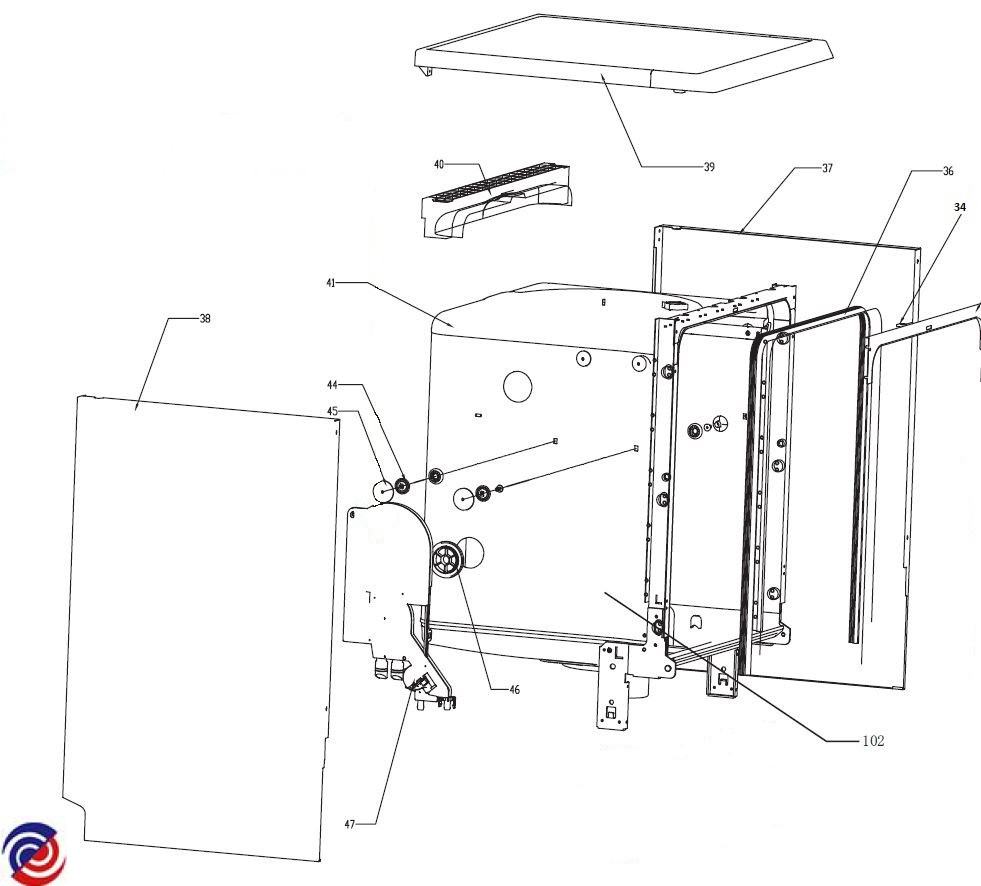 39
40
37
36
34
41
38
44
45
46
102
47